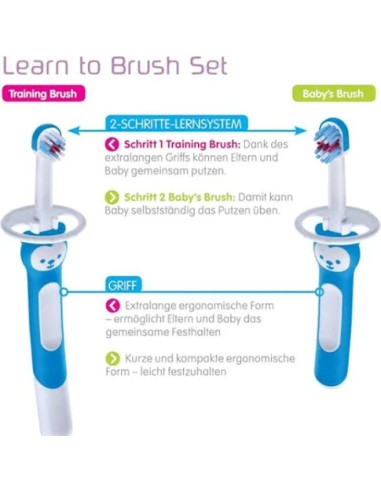 Learn to Brush Set

Training Brush

Baby's Brush

2-SCHRITTE-LERNSYSTEM

Schritt 1 Training Brush: Dank des extralangen Griffs können Eltern und Baby gemeinsam putzen.

Schritt 2 Baby's Brush: Damit kann Baby selbstständig das Putzen üben.

GRIFF

Extralange ergonomische Form – ermöglicht Eltern und Baby das gemeinsame Festhalten

Kurze und kompakte ergonomische Form – leicht festzuhalten